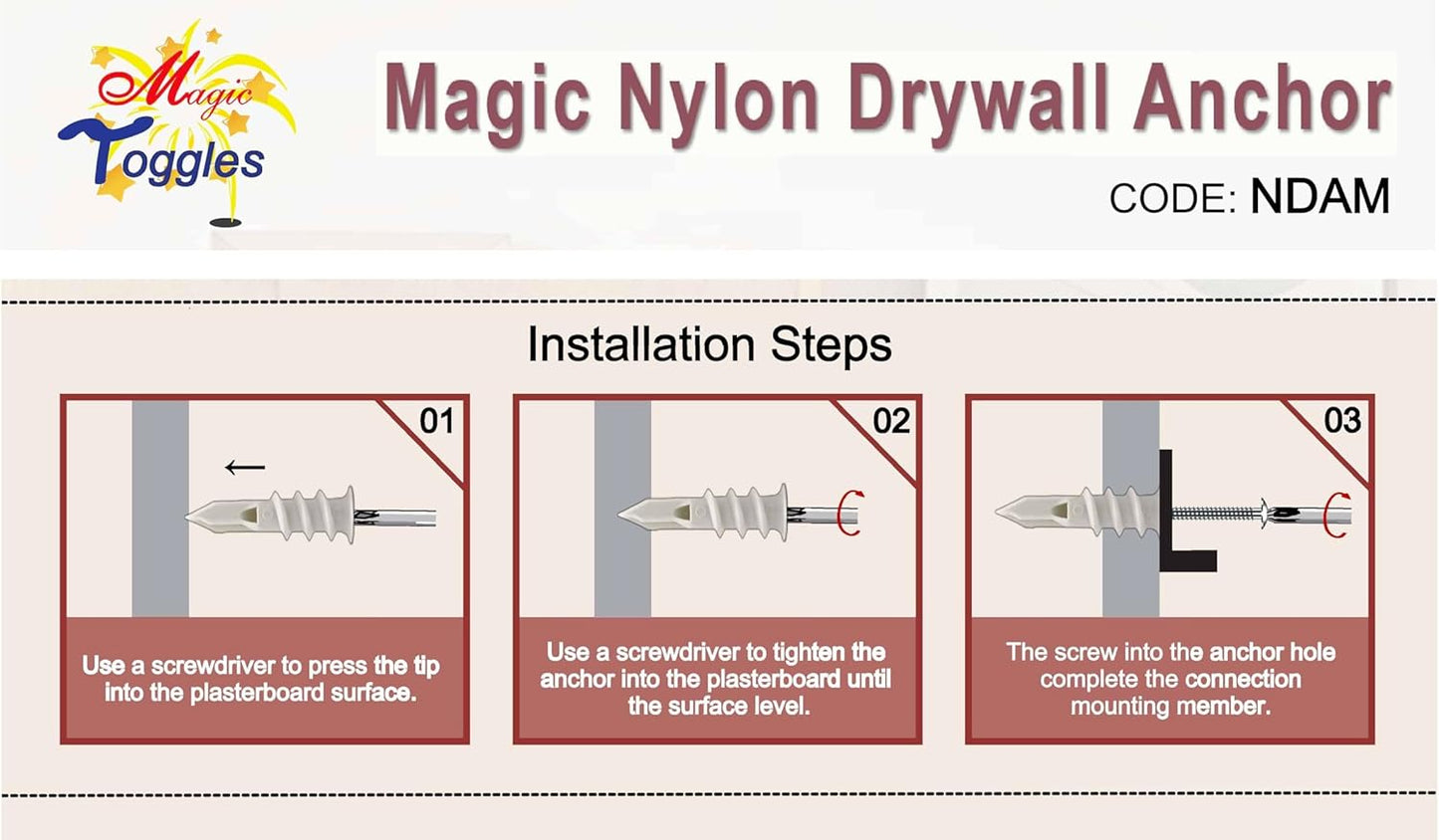 Magic Toggles

Magic Nylon Drywall Anchor

CODE: NDAM

Installation Steps

01

Use a screwdriver to press the tip into the plasterboard surface.

02

Use a screwdriver to tighten the anchor into the plasterboard until the surface level.

03

The screw into the anchor hole complete the connection mounting member.