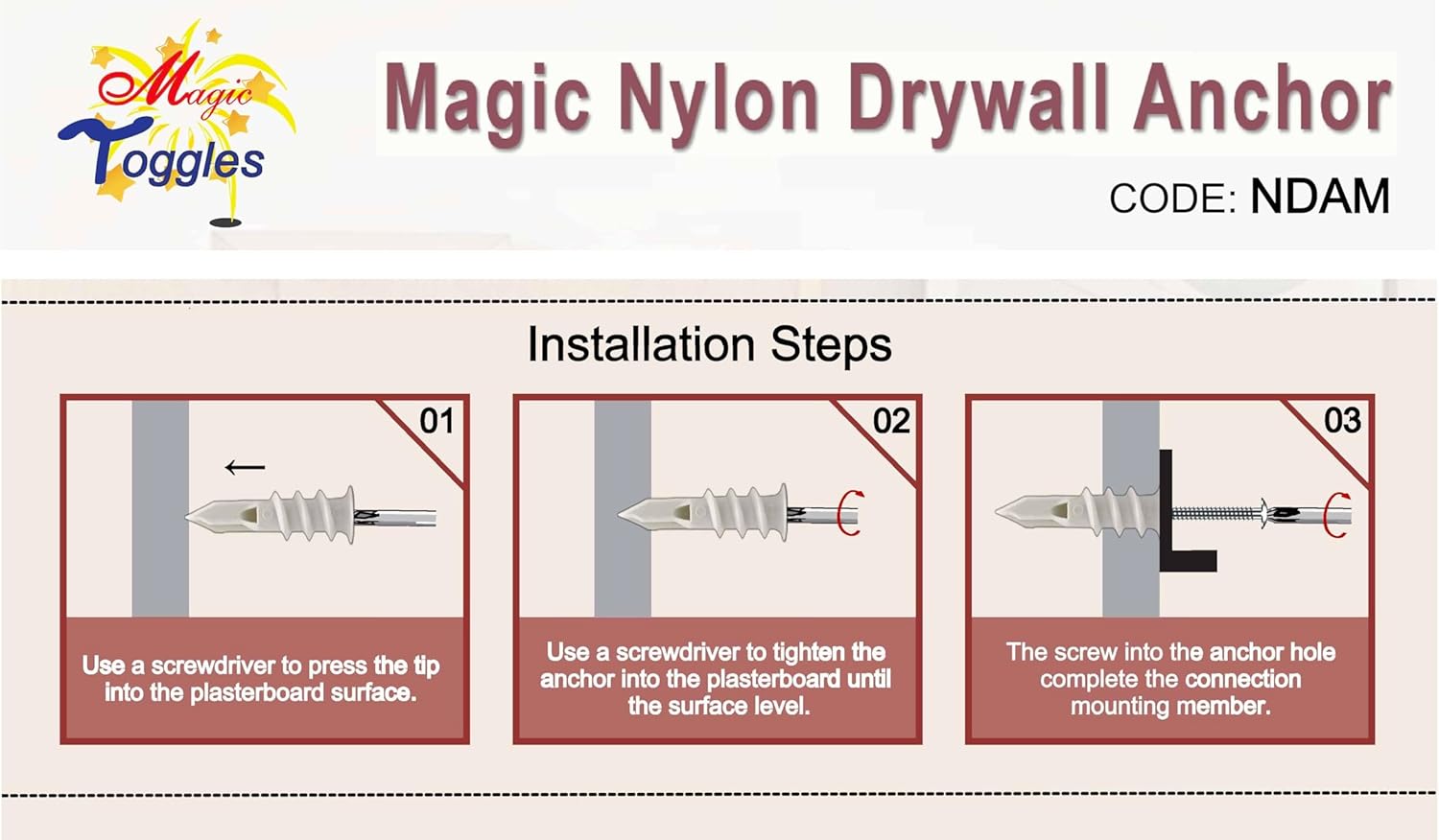 Magic Toggles

Magic Nylon Drywall Anchor

CODE: NDAM

Installation Steps

01

Use a screwdriver to press the tip into the plasterboard surface.

02

Use a screwdriver to tighten the anchor into the plasterboard until the surface level.

03

The screw into the anchor hole complete the connection mounting member.